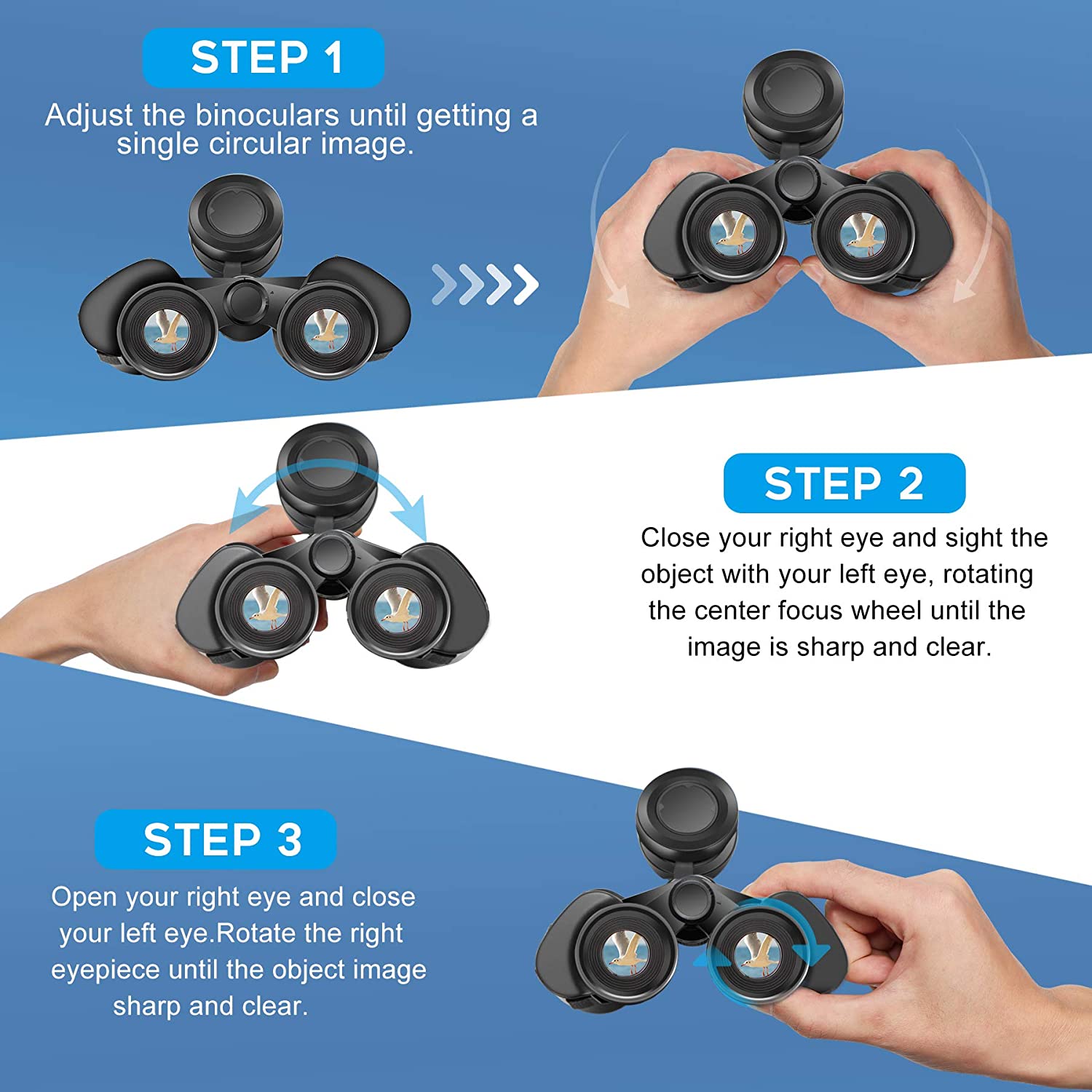 STEP 1

Adjust the binoculars until getting a single circular image.

STEP 2

Close your right eye and sight the object with your left eye, rotating the center focus wheel until the image is sharp and clear.

STEP 3

Open your right eye and close your left eye.Rotate the right eyepiece until the object image sharp and clear.